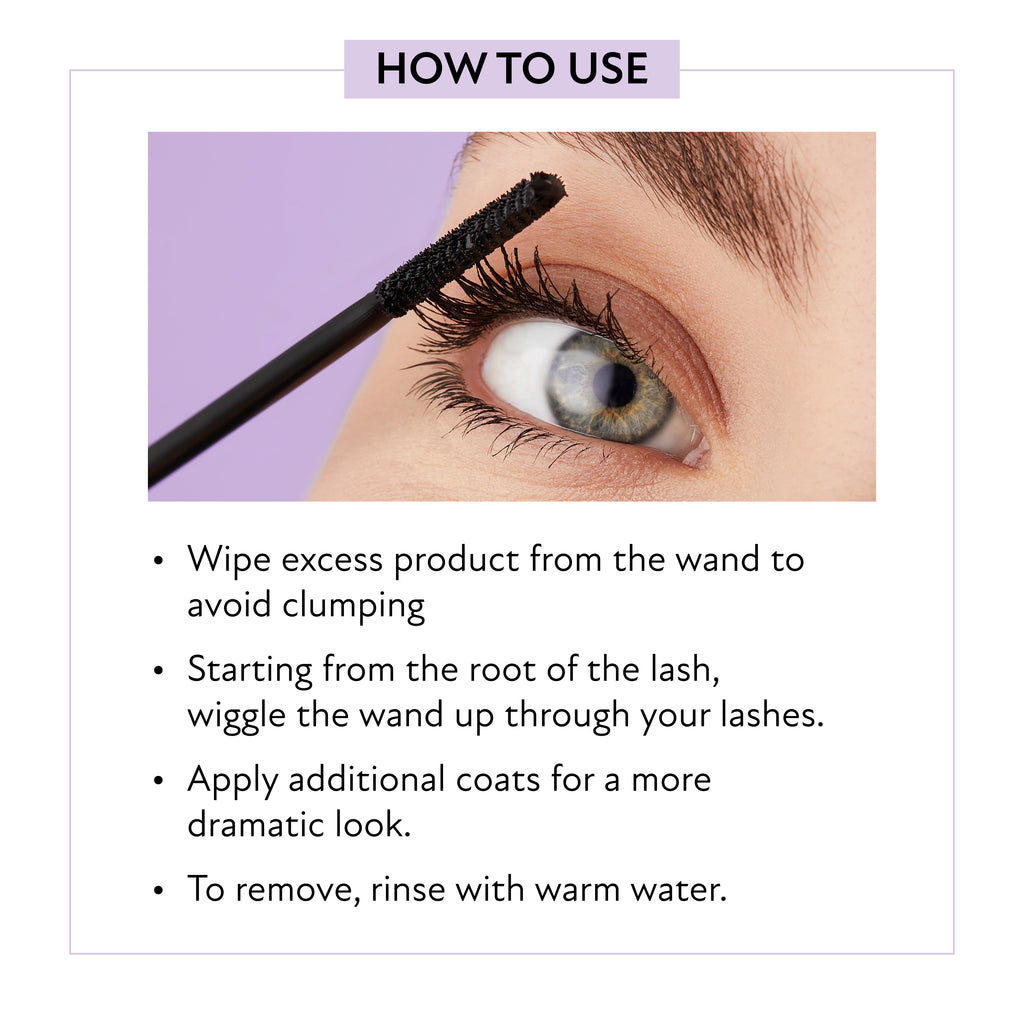 HOW TO USE

• Wipe excess product from the wand to avoid clumping

• Starting from the root of the lash, wiggle the wand up through your lashes.

• Apply additional coats for a more dramatic look.

• To remove, rinse with warm water.